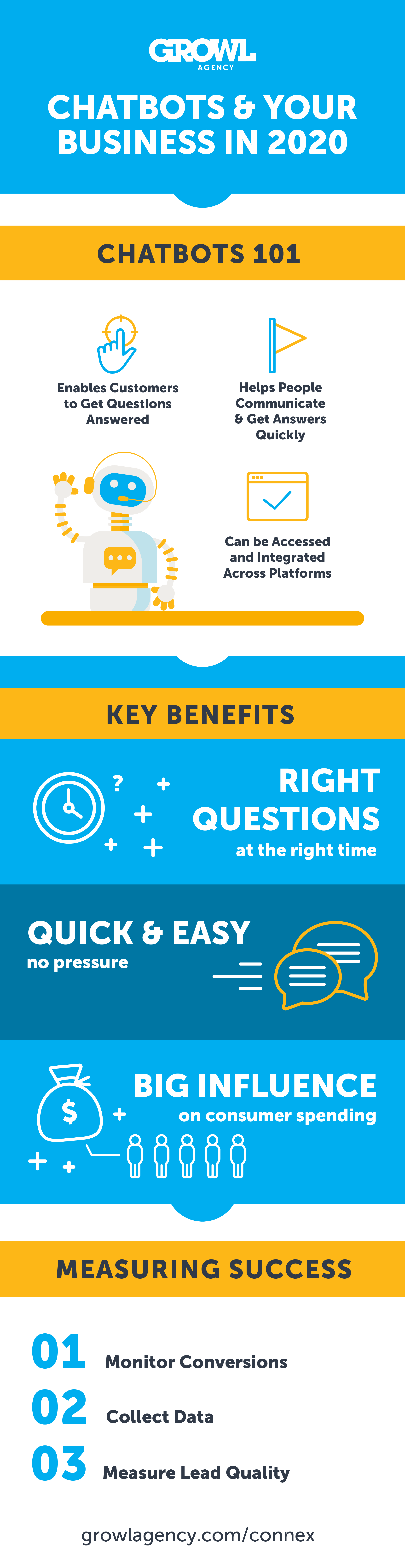 GROWL
AGENCY

CHATBOTS & YOUR BUSINESS IN 2020

CHATBOTS 101

Enables Customers to Get Questions Answered

Helps People Communicate & Get Answers Quickly

Can be Accessed and Integrated Across Platforms

KEY BENEFITS

?

RIGHT QUESTIONS
at the right time

QUICK & EASY
no pressure

$

BIG INFLUENCE
on consumer spending

MEASURING SUCCESS

01 Monitor Conversions

02 Collect Data

03 Measure Lead Quality

growlagency.com/connex